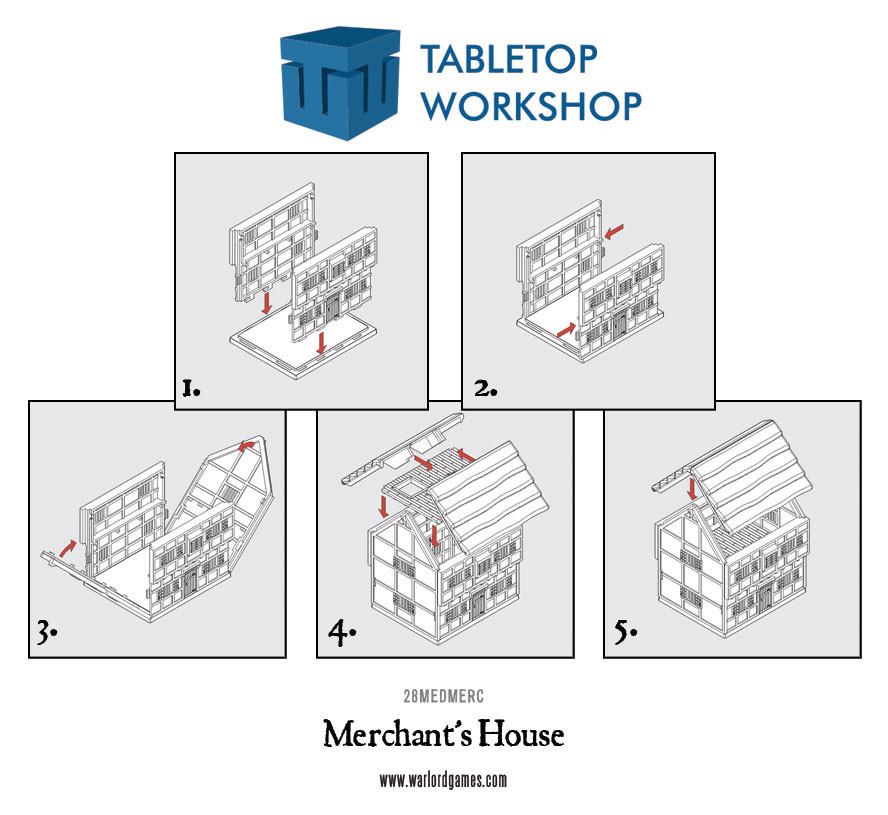 TABLETOP WORKSHOP

1.

2.

3.

4.

5.

28MEDMERC

Merchant's House

www.warlordgames.com