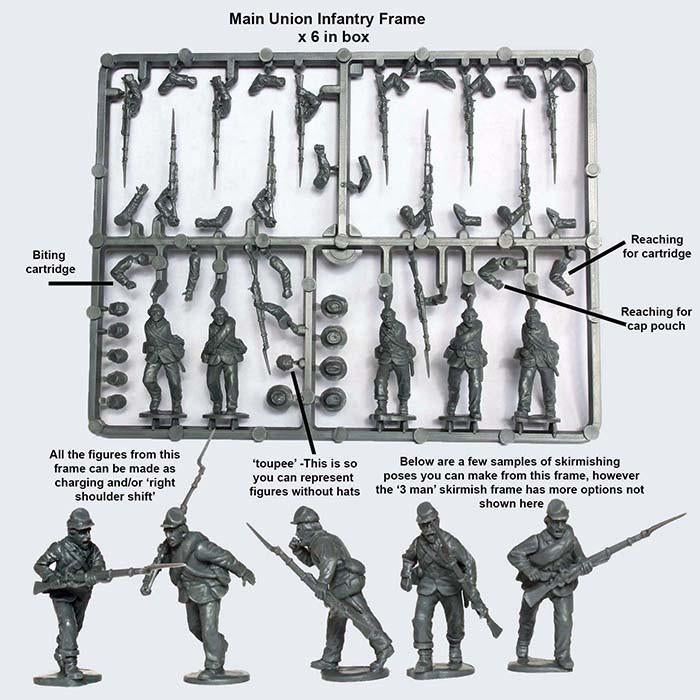 Main Union Infantry Frame
x 6 in box

Biting cartridge

Reaching for cartridge

Reaching for cap pouch

All the figures from this frame can be made as charging and/or 'right shoulder shift'

'toupee' -This is so you can represent figures without hats

Below are a few samples of skirmishing poses you can make from this frame, however the '3 man' skirmish frame has more options not shown here